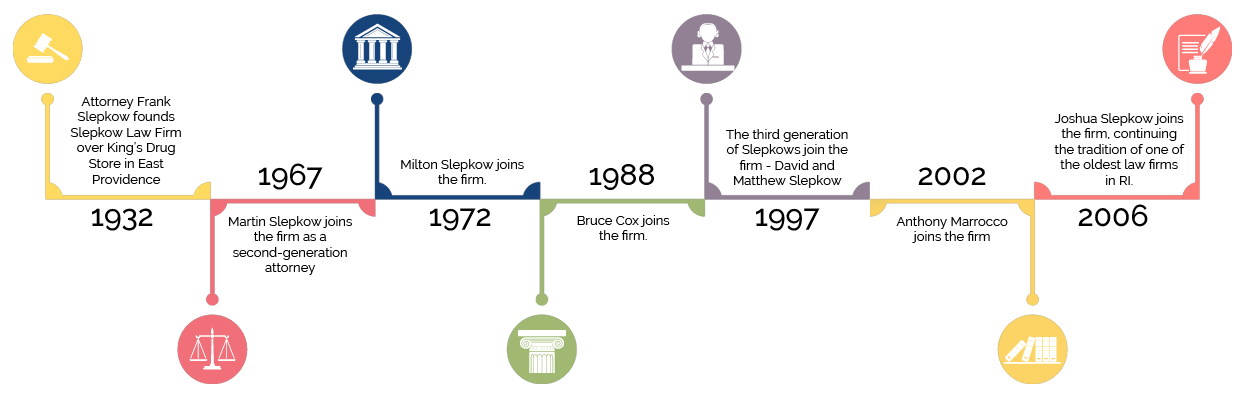 Attorney Frank Slepkow founds Slepkow Law Firm over King's Drug Store in East Providence

1932

1967

Martin Slepkow joins the firm as a second-generation attorney

Milton Slepkow joins the firm.

1972

1988

Bruce Cox joins the firm.

The third generation of Slepkows join the firm - David and Matthew Slepkow

1997

2002

Anthony Marrocco joins the firm

Joshua Slepkow joins the firm, continuing the tradition of one of the oldest law firms in RI.

2006